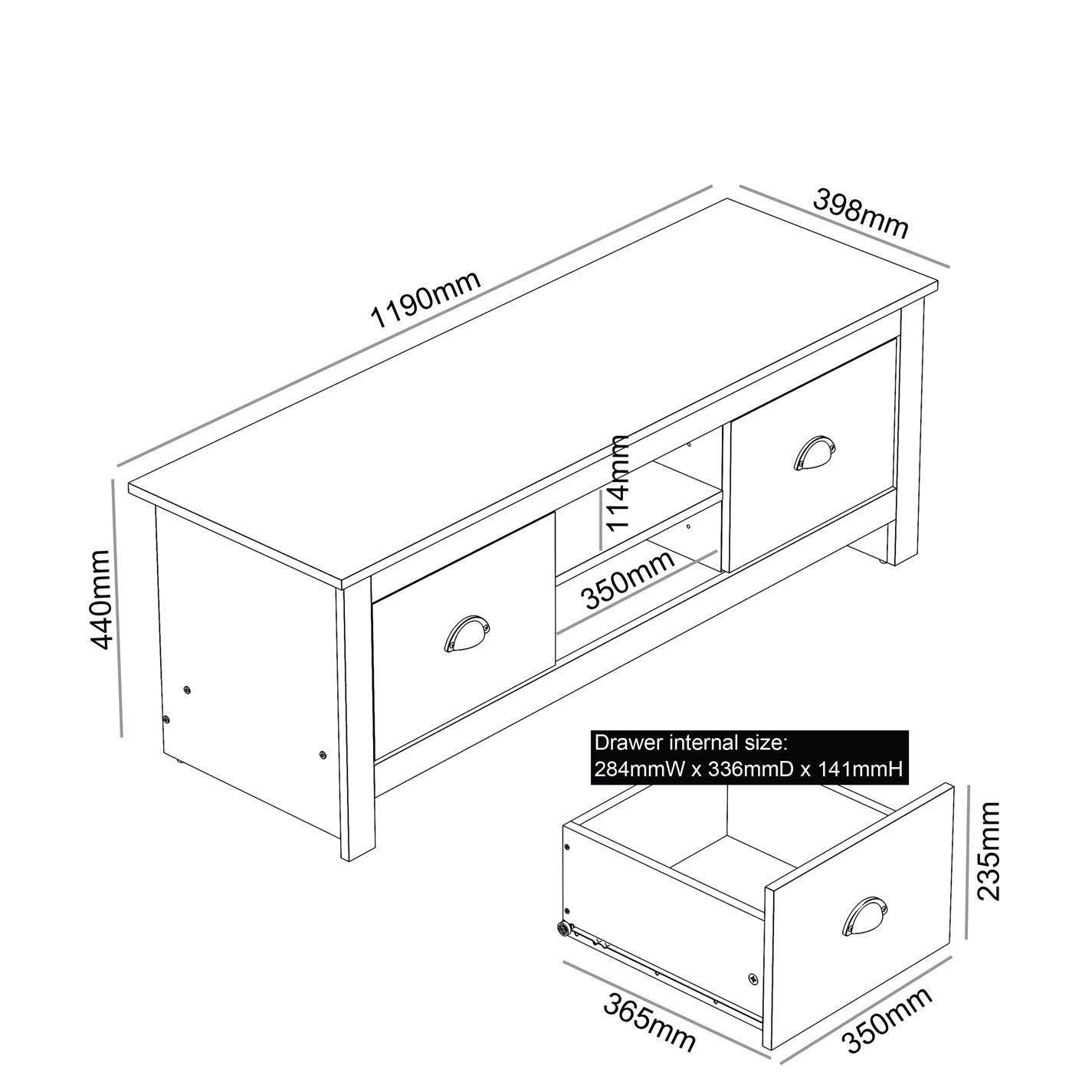 1190mm

398mm

440mm

114mm

350mm

Drawer internal size:
284mmW x 336mmD x 141mmH

235mm

365mm

350mm